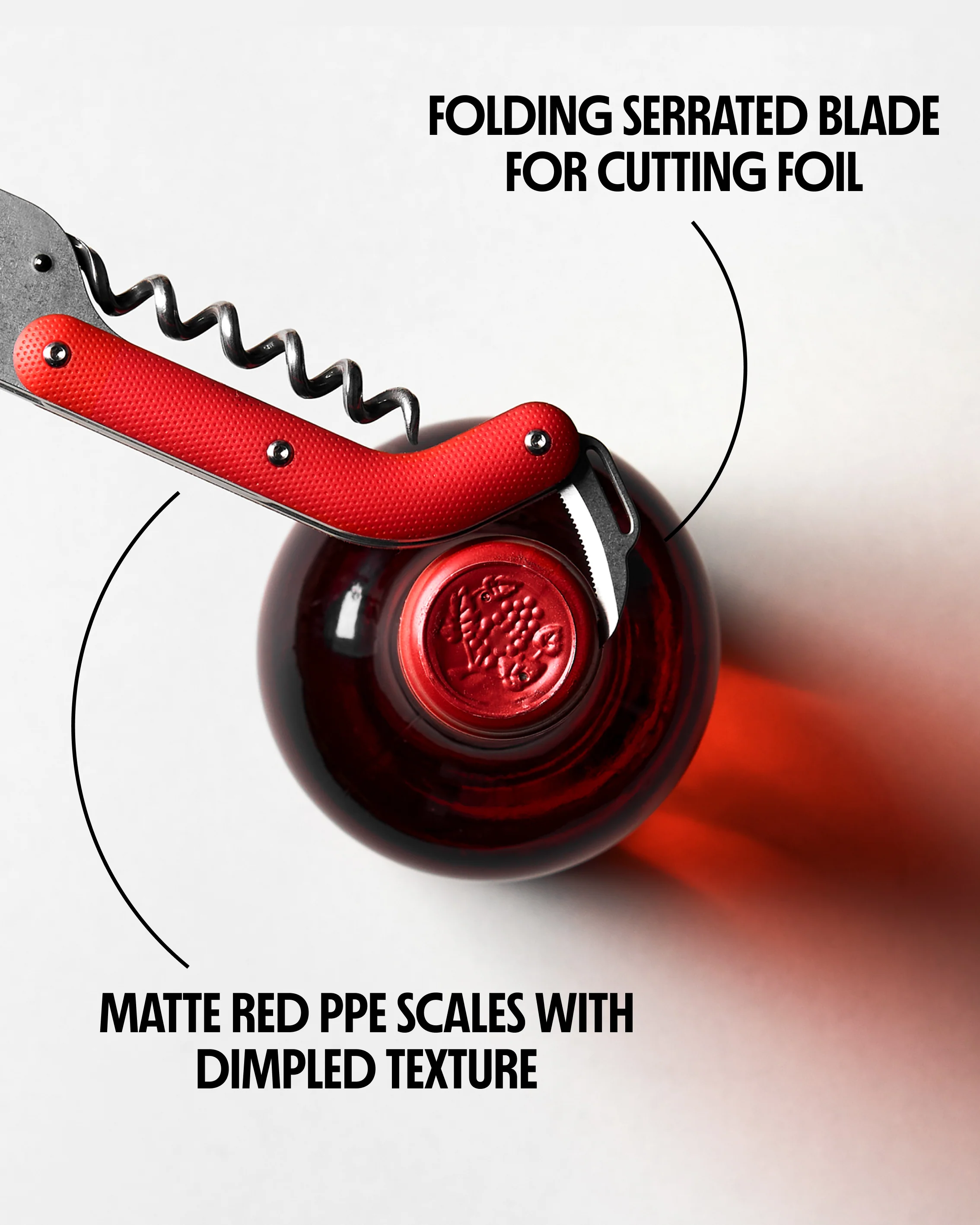 FOLDING SERRATED BLADE FOR CUTTING FOIL

MATTE RED PPE SCALES WITH DIMPLED TEXTURE